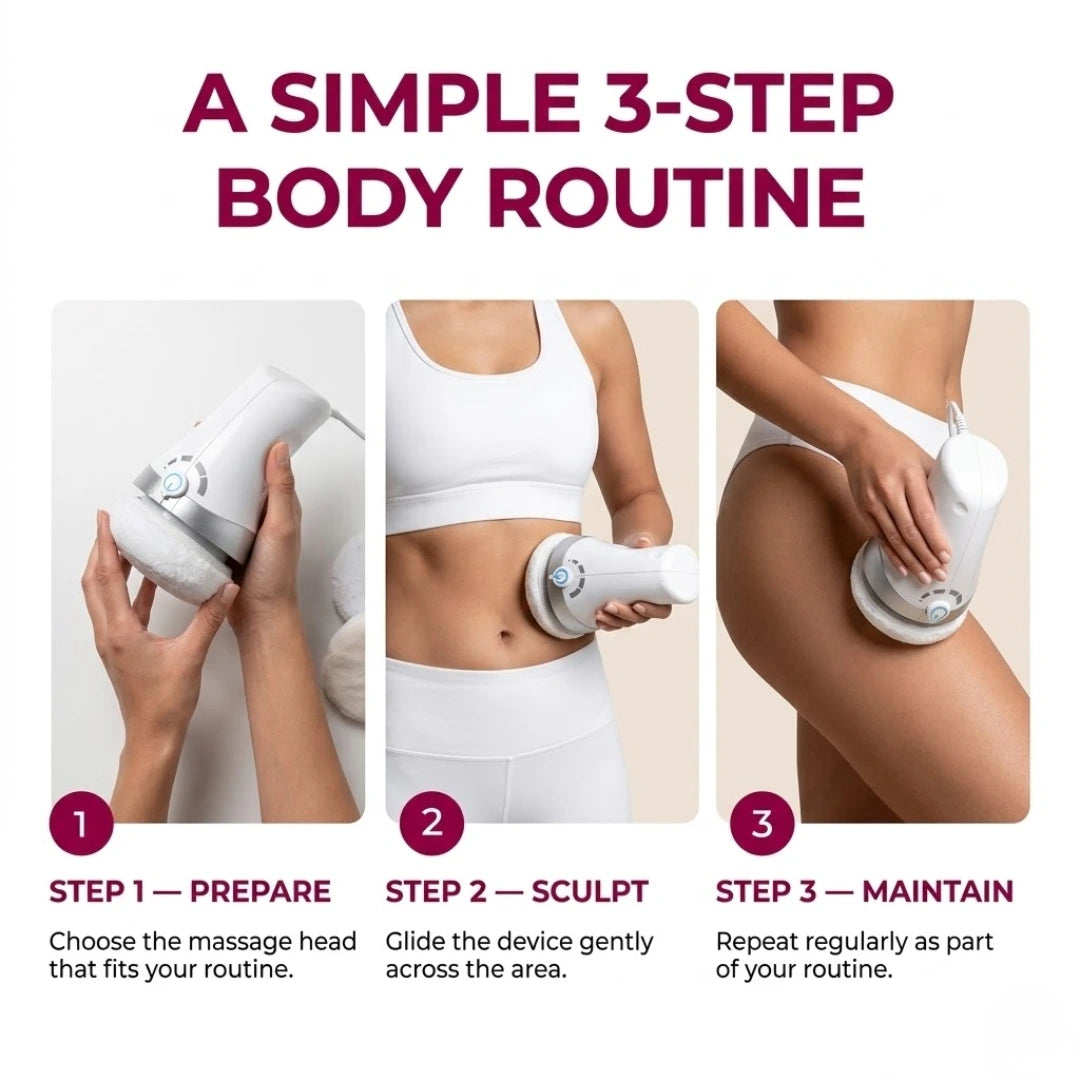 A SIMPLE 3-STEP BODY ROUTINE

1

STEP 1 — PREPARE

Choose the massage head that fits your routine.

2

STEP 2 — SCULPT

Glide the device gently across the area.

3

STEP 3 — MAINTAIN

Repeat regularly as part of your routine.