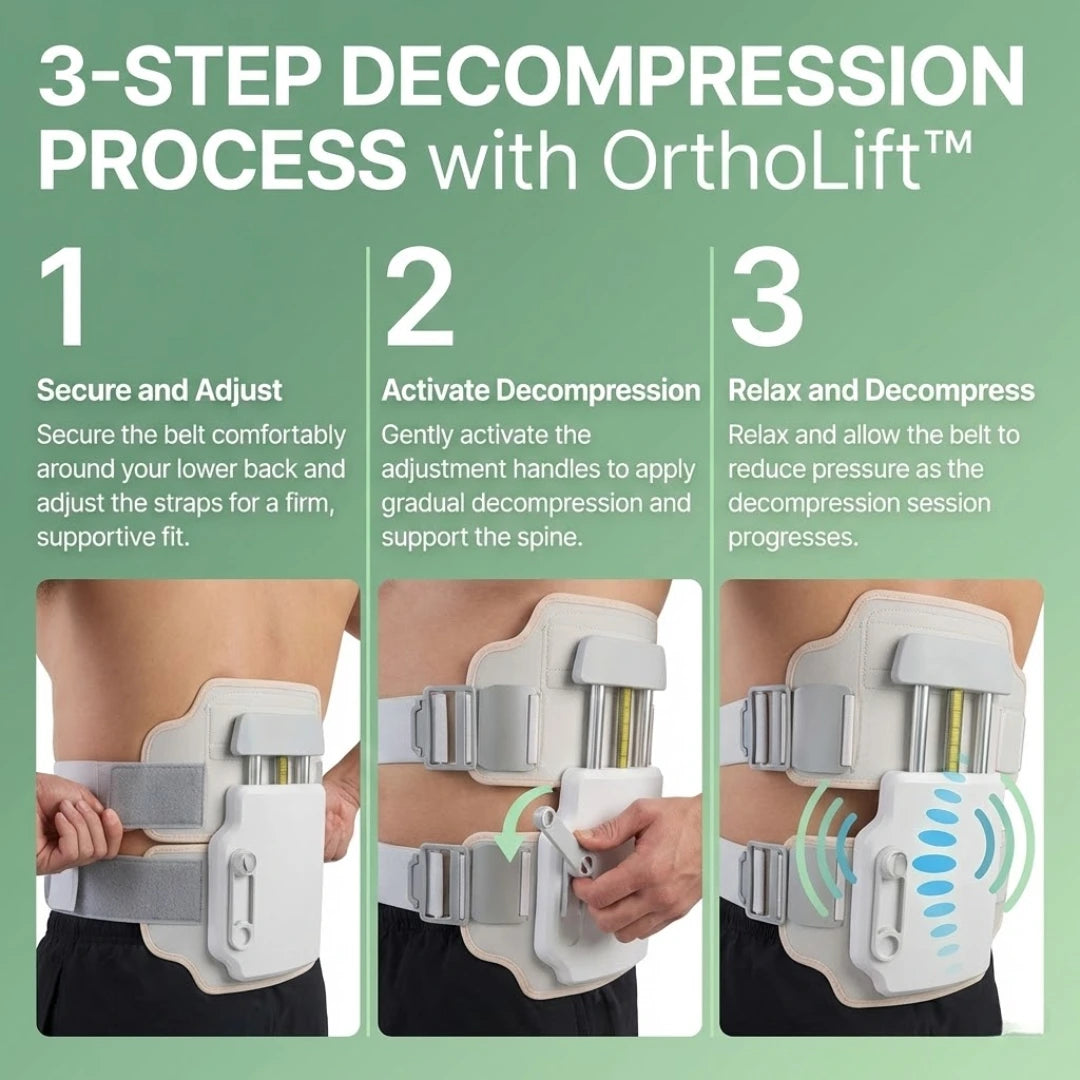 3-STEP DECOMPRESSION PROCESS with OrthoLift™

1

Secure and Adjust

Secure the belt comfortably around your lower back and adjust the straps for a firm, supportive fit.

2

Activate Decompression

Gently activate the adjustment handles to apply gradual decompression and support the spine.

3

Relax and Decompress

Relax and allow the belt to reduce pressure as the decompression session progresses.